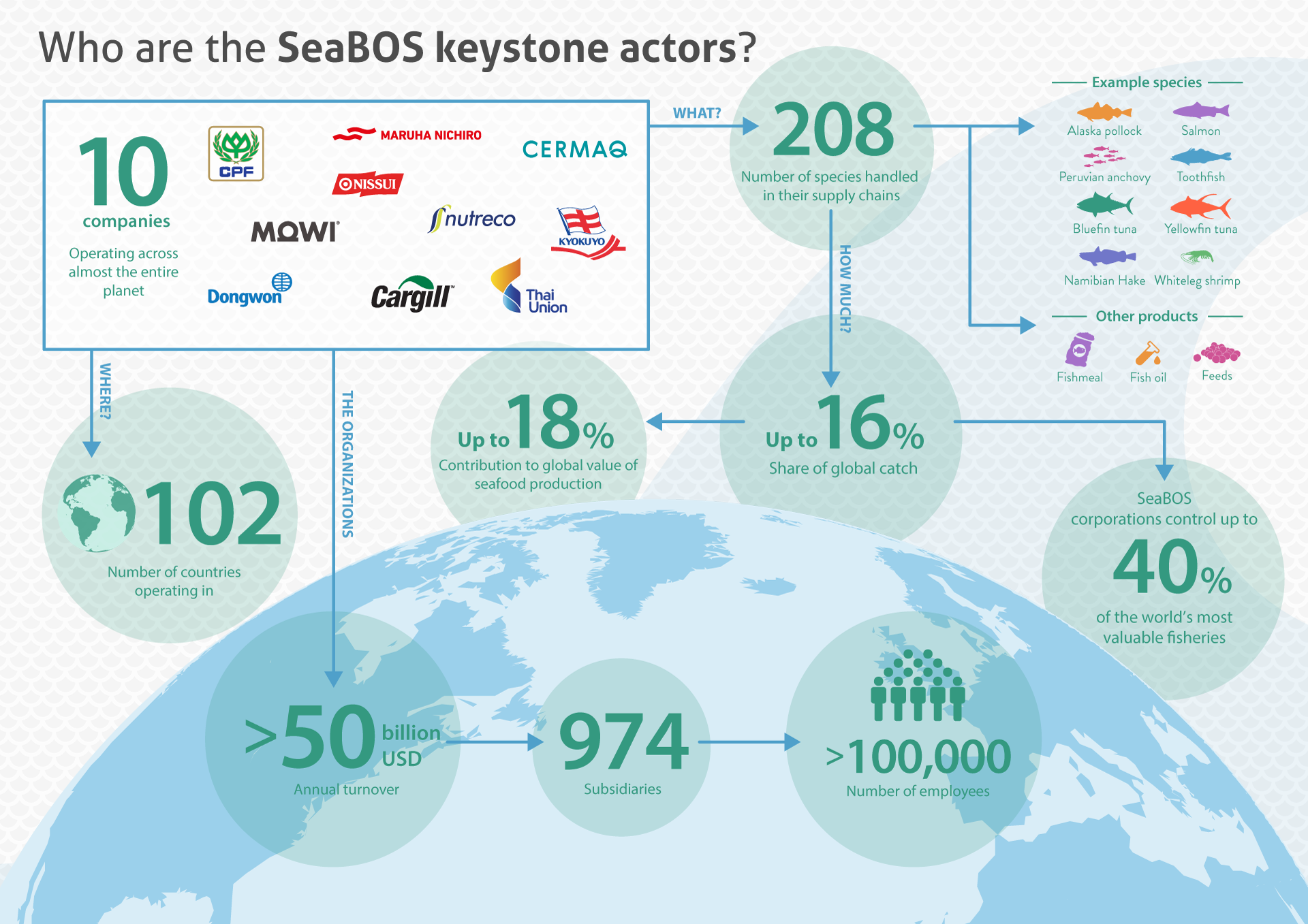 Who are the SeaBOS keystone actors?

10 companies

Operating across almost the entire planet

CPF

MARUHA NICHIRO

CERMAQ

NISSUI

MOWI

nutreco

KYOKUYO

Dongwon

Cargill

Thai Union

WHAT?

208

Number of species handled in their supply chains

Example species

Alaska pollock

Salmon

Peruvian anchovy

Toothfish

Bluefin tuna

Yellowfin tuna

Namibian Hake

Whiteleg shrimp

Other products

Fishmeal

Fish oil

Feeds

HOW MUCH?

Up to 16%

Share of global catch

Up to 18%

Contribution to global value of seafood production

SeaBOS corporations control up to

40%

of the world's most valuable fisheries

WHERE?

102

Number of countries operating in

THE ORGANIZATIONS

>50 billion USD

Annual turnover

974

Subsidiaries

>100,000

Number of employees